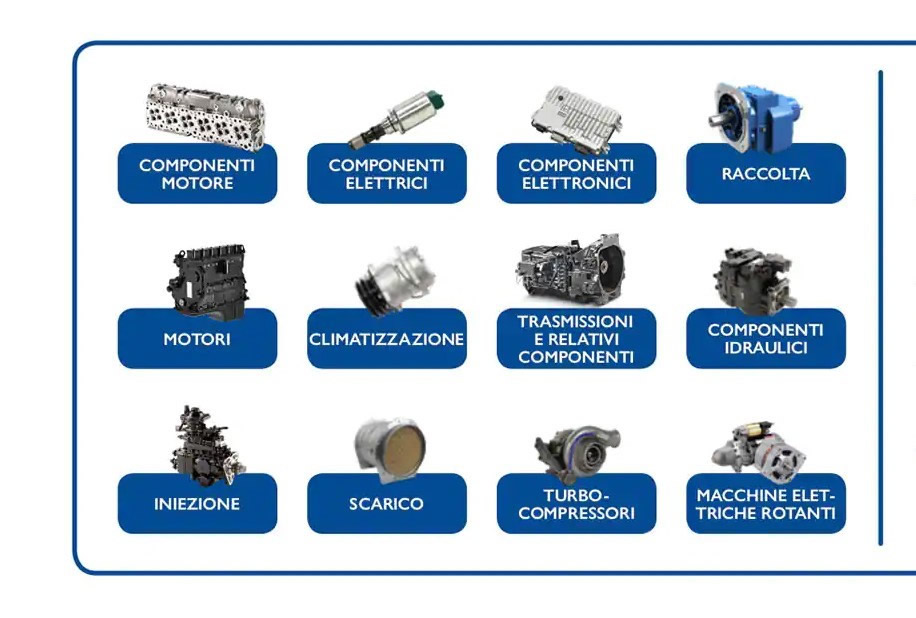 COMPONENTI MOTORE

COMPONENTI ELETTRICI

COMPONENTI ELETTRONICI

RACCOLTA

MOTORI

CLIMATIZZAZIONE

TRASMISSIONI E RELATIVI COMPONENTI

COMPONENTI IDRAULICI

INIEZIONE

SCARICO

TURBO-COMPRESSORI

MACCHINE ELETTRICHE ROTANTI